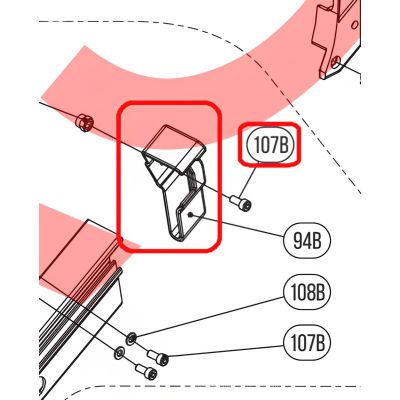 107B

94B

108B

107B