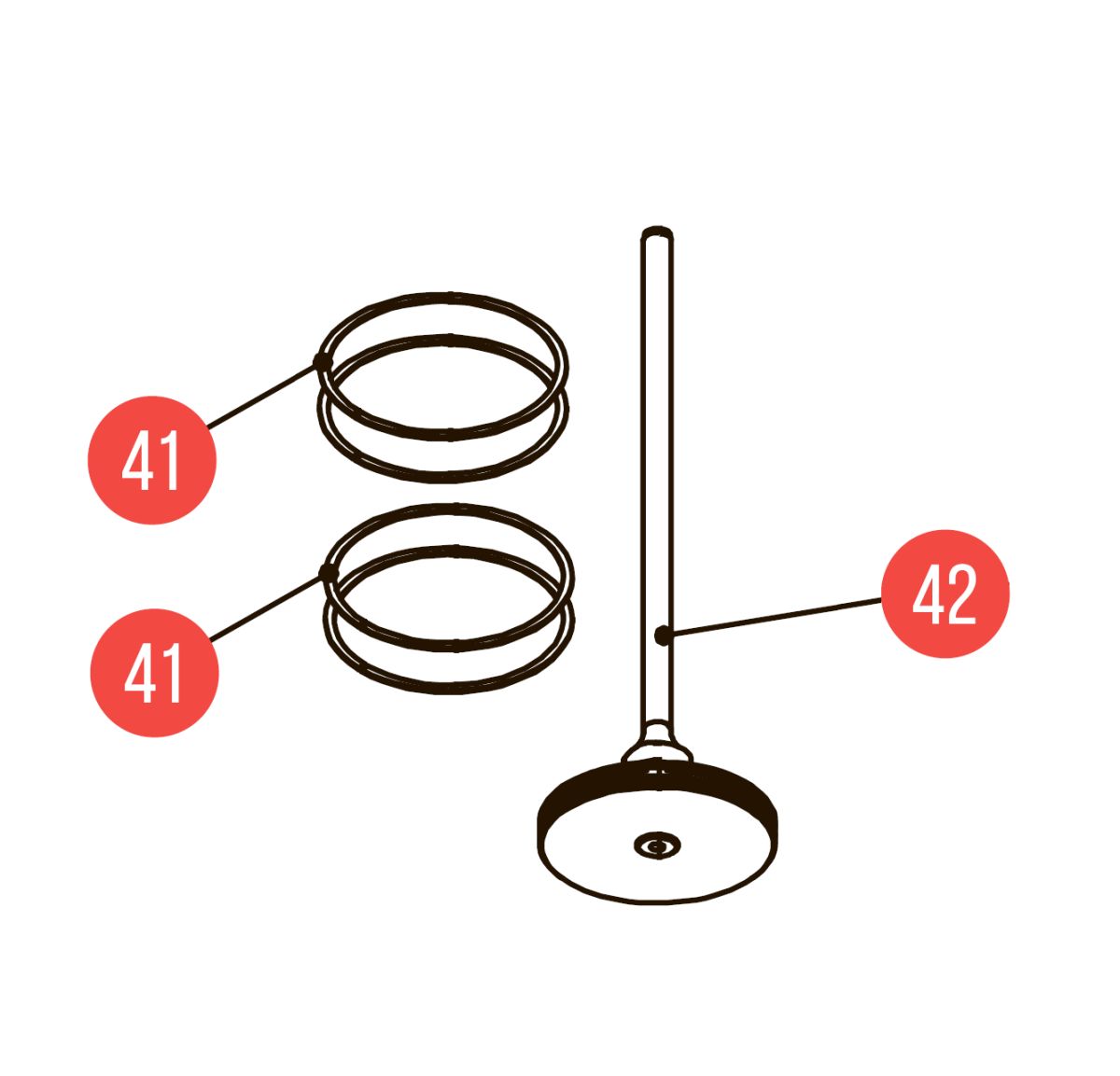 41

41

42