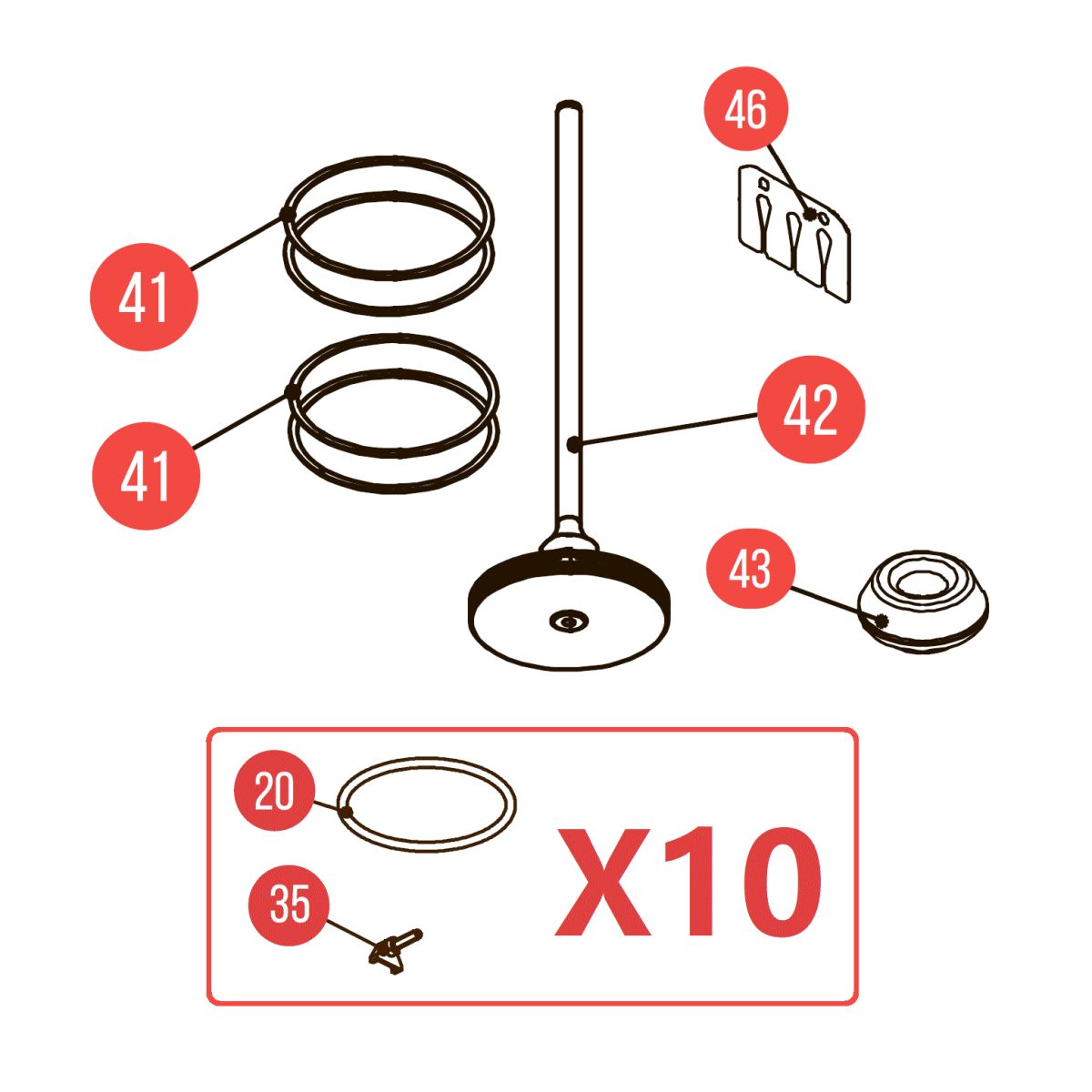 46

41

41

42

43

20

35

X10