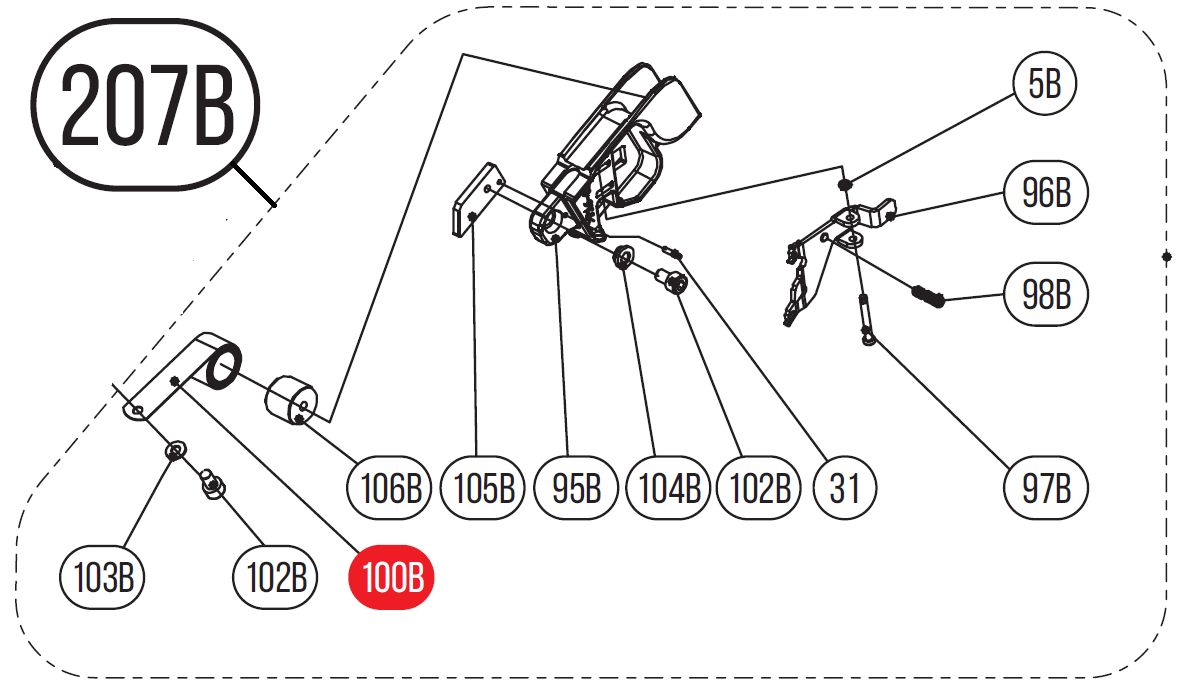 207B

5B

96B

98B

97B

106B 105B 95B 104B 102B 31

103B 102B 100B