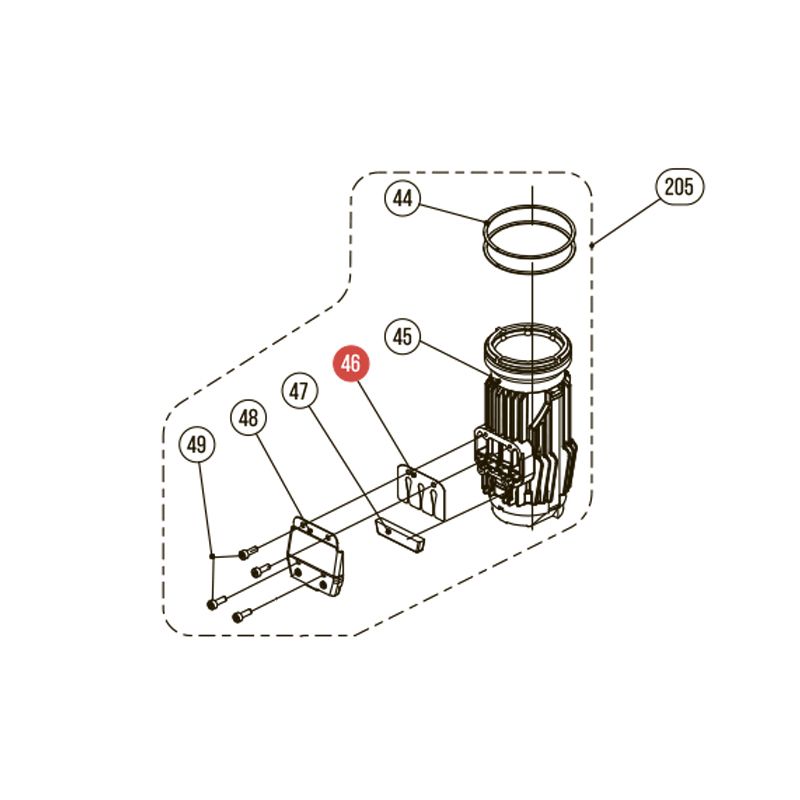 205
44
45
46
47
48
49