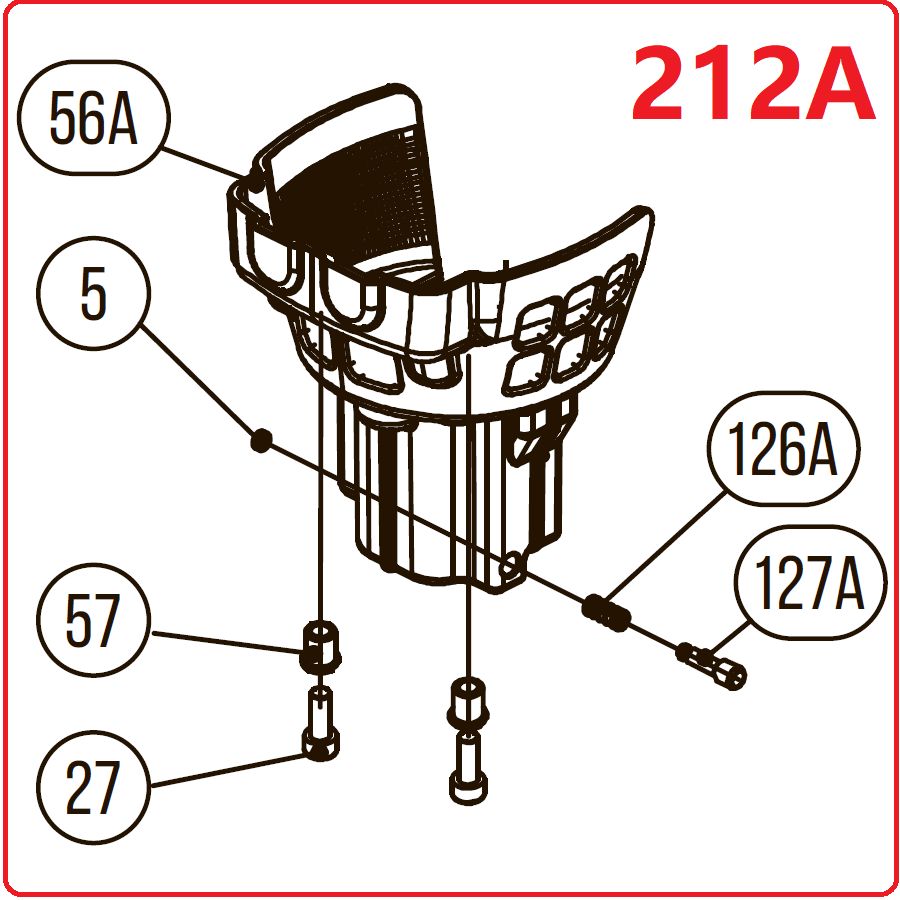 212A

56A

5

126A

127A

57

27